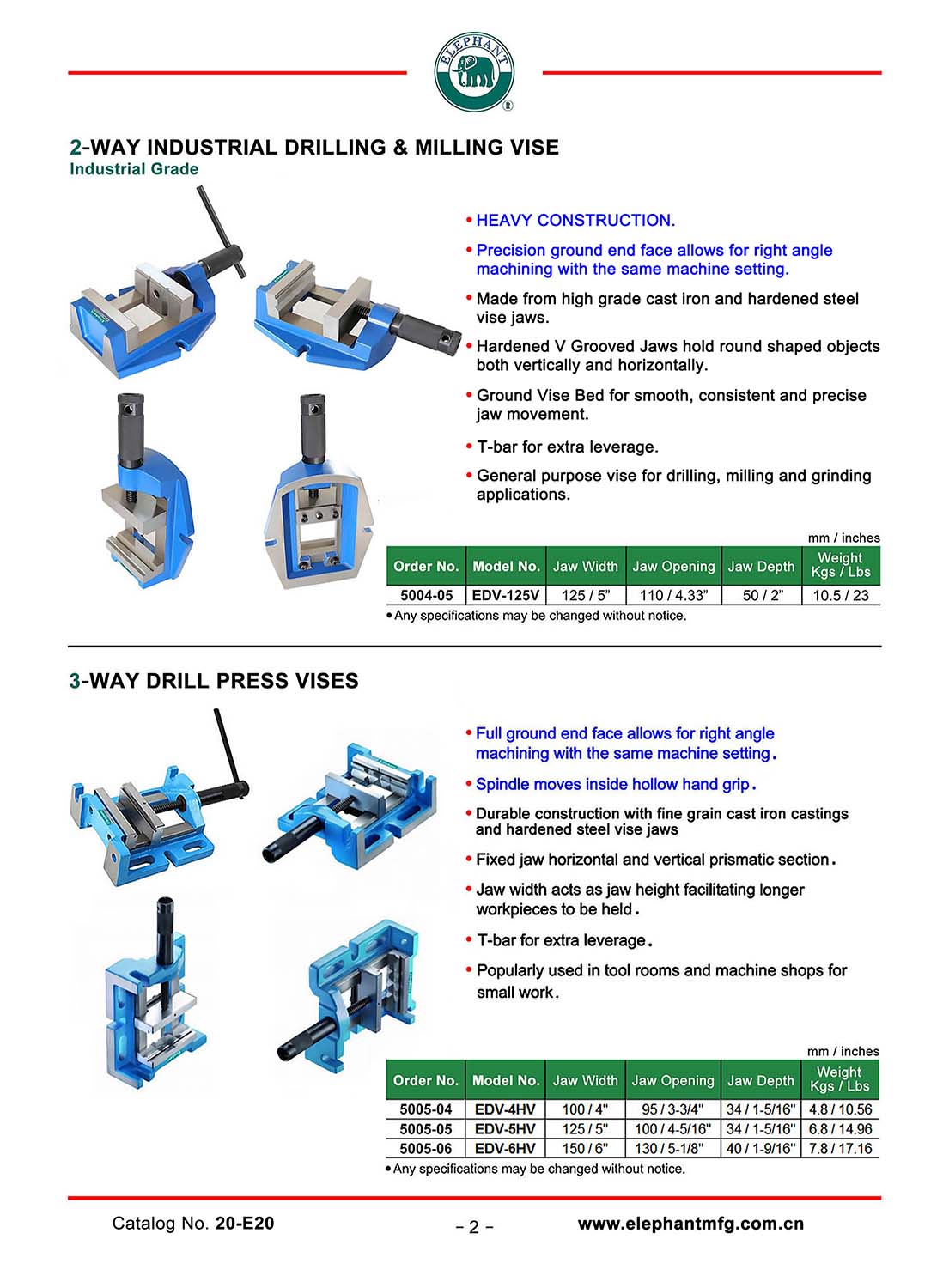 ELEPHANT ®

2-WAY INDUSTRIAL DRILLING & MILLING VISE
Industrial Grade

• HEAVY CONSTRUCTION.

• Precision ground end face allows for right angle machining with the same machine setting.

• Made from high grade cast iron and hardened steel vise jaws.

• Hardened V Grooved Jaws hold round shaped objects both vertically and horizontally.

• Ground Vise Bed for smooth, consistent and precise jaw movement.

• T-bar for extra leverage.

• General purpose vise for drilling, milling and grinding applications.

mm / inches

| Order No. | Model No. | Jaw Width | Jaw Opening | Jaw Depth | Weight Kgs / Lbs |
|---|---|---|---|---|---|
| 5004-05 | EDV-125V | 125 / 5" | 110 / 4.33" | 50 / 2" | 10.5 / 23 |

• Any specifications may be changed without notice.

3-WAY DRILL PRESS VISES

• Full ground end face allows for right angle machining with the same machine setting.

• Spindle moves inside hollow hand grip.

• Durable construction with fine grain cast iron castings and hardened steel vise jaws

• Fixed jaw horizontal and vertical prismatic section.

• Jaw width acts as jaw height facilitating longer workpieces to be held.

• T-bar for extra leverage.

• Popularly used in tool rooms and machine shops for small work.

mm / inches

| Order No. | Model No. | Jaw Width | Jaw Opening | Jaw Depth | Weight Kgs / Lbs |
|---|---|---|---|---|---|
| 5005-04 | EDV-4HV | 100 / 4" | 95 / 3-3/4" | 34 / 1-5/16" | 4.8 / 10.56 |
| 5005-05 | EDV-5HV | 125 / 5" | 100 / 4-5/16" | 34 / 1-5/16" | 6.8 / 14.96 |
| 5005-06 | EDV-6HV | 150 / 6" | 130 / 5-1/8" | 40 / 1-9/16" | 7.8 / 17.16 |

• Any specifications may be changed without notice.

Catalog No. 20-E20 - 2 - www.elephantmfg.com.cn