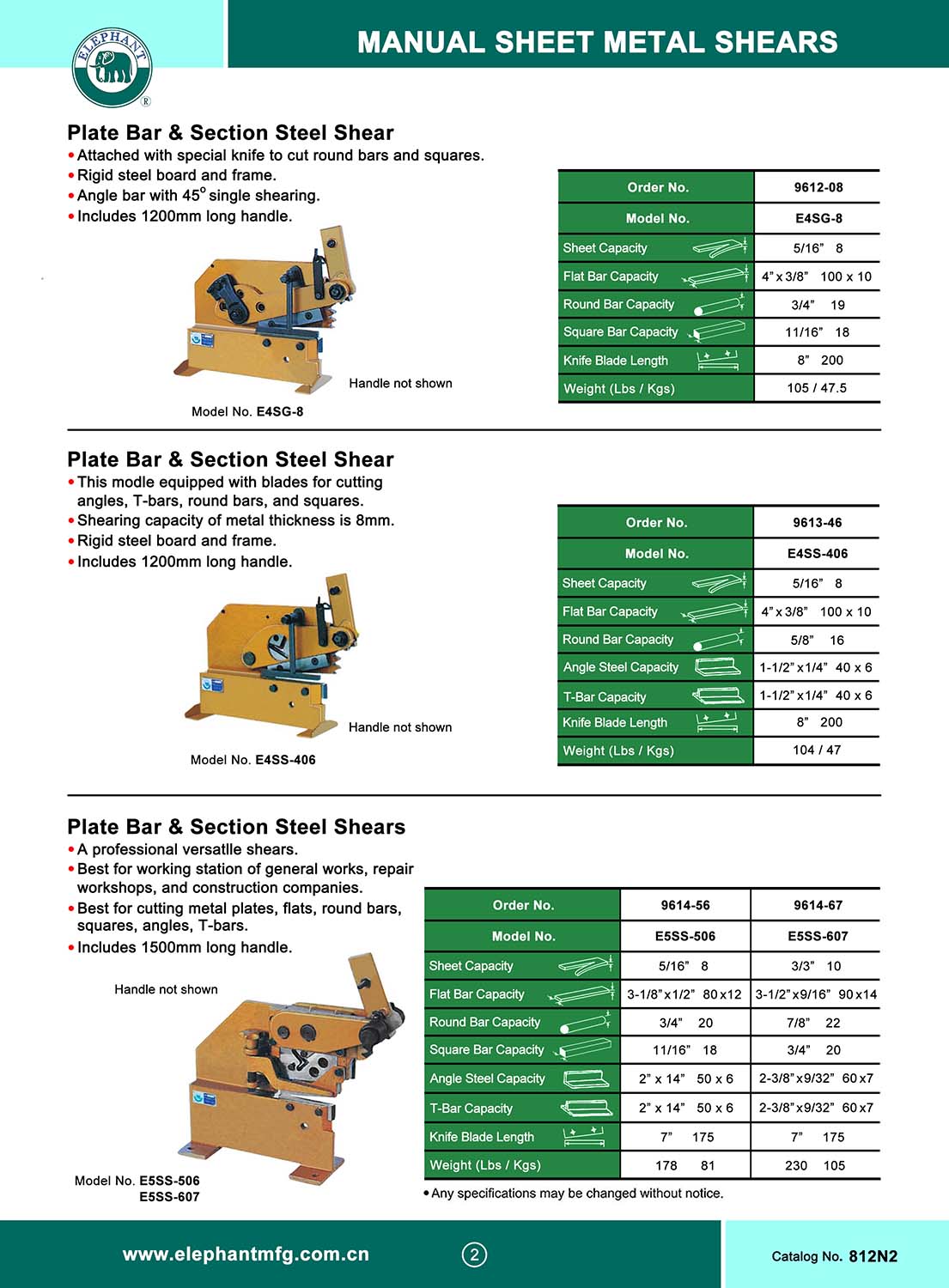 ELEPHANT ®

MANUAL SHEET METAL SHEARS

Plate Bar & Section Steel Shear
• Attached with special knife to cut round bars and squares.
• Rigid steel board and frame.
• Angle bar with 45° single shearing.
• Includes 1200mm long handle.

Handle not shown

Model No. E4SG-8

| Order No. | 9612-08 |
|---|---|
| Model No. | E4SG-8 |
| Sheet Capacity | 5/16" 8 |
| Flat Bar Capacity | 4" x 3/8" 100 x 10 |
| Round Bar Capacity | 3/4" 19 |
| Square Bar Capacity | 11/16" 18 |
| Knife Blade Length | 8" 200 |
| Weight (Lbs / Kgs) | 105 / 47.5 |

Plate Bar & Section Steel Shear
• This modle equipped with blades for cutting angles, T-bars, round bars, and squares.
• Shearing capacity of metal thickness is 8mm.
• Rigid steel board and frame.
• Includes 1200mm long handle.

Handle not shown

Model No. E4SS-406

| Order No. | 9613-46 |
|---|---|
| Model No. | E4SS-406 |
| Sheet Capacity | 5/16" 8 |
| Flat Bar Capacity | 4" x 3/8" 100 x 10 |
| Round Bar Capacity | 5/8" 16 |
| Angle Steel Capacity | 1-1/2" x 1/4" 40 x 6 |
| T-Bar Capacity | 1-1/2" x 1/4" 40 x 6 |
| Knife Blade Length | 8" 200 |
| Weight (Lbs / Kgs) | 104 / 47 |

Plate Bar & Section Steel Shears
• A professional versatlle shears.
• Best for working station of general works, repair workshops, and construction companies.
• Best for cutting metal plates, flats, round bars, squares, angles, T-bars.
• Includes 1500mm long handle.

Handle not shown

Model No. E5SS-506
E5SS-607

| Order No. | 9614-56 | 9614-67 |
|---|---|---|
| Model No. | E5SS-506 | E5SS-607 |
| Sheet Capacity | 5/16" 8 | 3/3" 10 |
| Flat Bar Capacity | 3-1/8" x 1/2" 80 x 12 | 3-1/2" x 9/16" 90 x 14 |
| Round Bar Capacity | 3/4" 20 | 7/8" 22 |
| Square Bar Capacity | 11/16" 18 | 3/4" 20 |
| Angle Steel Capacity | 2" x 14" 50 x 6 | 2-3/8" x 9/32" 60 x 7 |
| T-Bar Capacity | 2" x 14" 50 x 6 | 2-3/8" x 9/32" 60 x 7 |
| Knife Blade Length | 7" 175 | 7" 175 |
| Weight (Lbs / Kgs) | 178 81 | 230 105 |

• Any specifications may be changed without notice.

www.elephantmfg.com.cn

2

Catalog No. 812N2