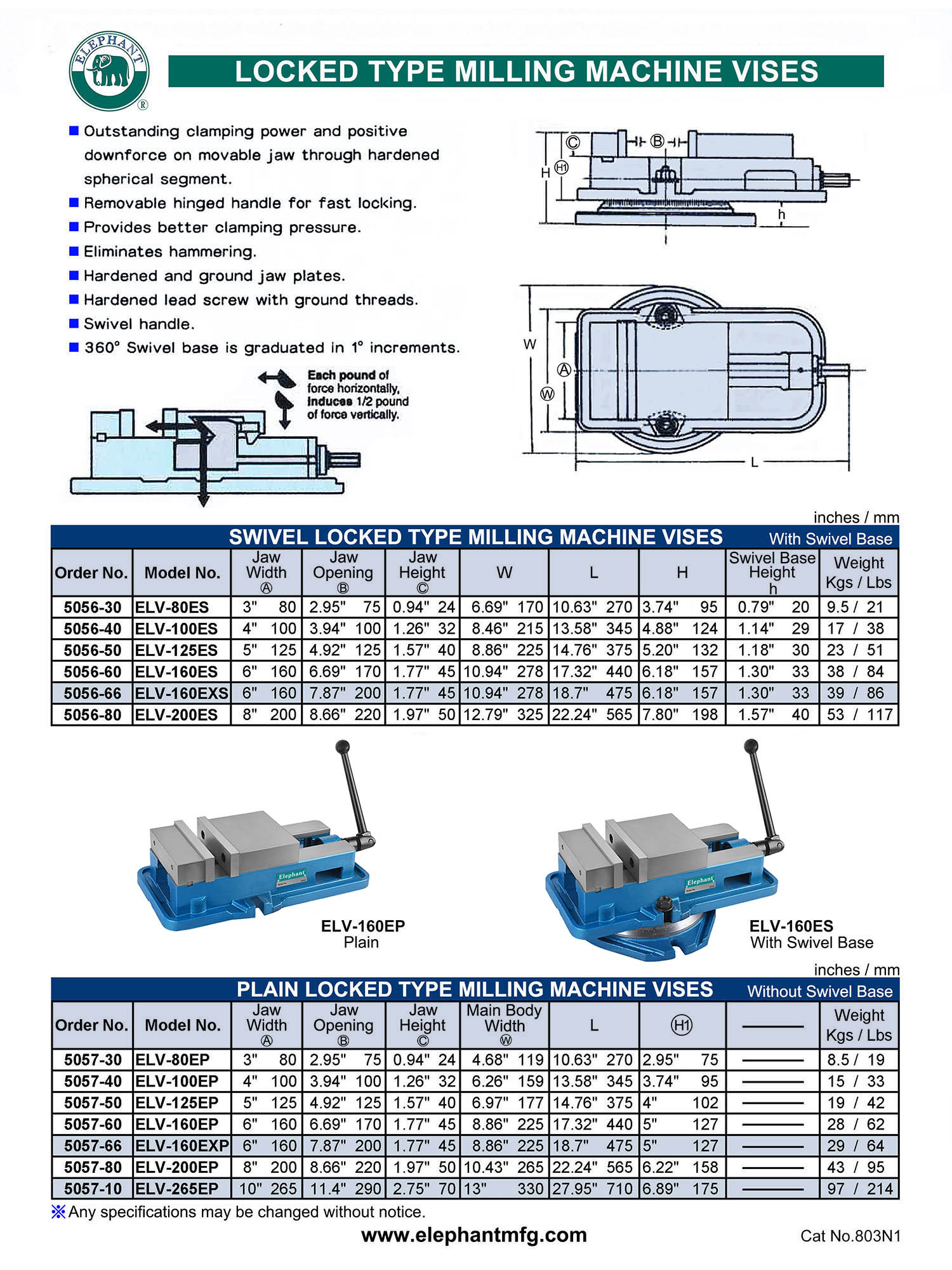 ELEPHANT ®

LOCKED TYPE MILLING MACHINE VISES

■ Outstanding clamping power and positive downforce on movable jaw through hardened spherical segment.
■ Removable hinged handle for fast locking.
■ Provides better clamping pressure.
■ Eliminates hammering.
■ Hardened and ground jaw plates.
■ Hardened lead screw with ground threads.
■ Swivel handle.
■ 360° Swivel base is graduated in 1° increments.

Each pound of force horizontally, induces 1/2 pound of force vertically.

Ⓒ Ⓑ H Ⓗ1 h

W Ⓐ Ⓦ L

inches / mm

SWIVEL LOCKED TYPE MILLING MACHINE VISES With Swivel Base

| Order No. | Model No. | Jaw Width Ⓐ | Jaw Opening Ⓑ | Jaw Height Ⓒ | W | L | H | Swivel Base Height h | Weight Kgs / Lbs |
|---|---|---|---|---|---|---|---|---|---|
| 5056-30 | ELV-80ES | 3" 80 | 2.95" 75 | 0.94" 24 | 6.69" 170 | 10.63" 270 | 3.74" 95 | 0.79" 20 | 9.5 / 21 |
| 5056-40 | ELV-100ES | 4" 100 | 3.94" 100 | 1.26" 32 | 8.46" 215 | 13.58" 345 | 4.88" 124 | 1.14" 29 | 17 / 38 |
| 5056-50 | ELV-125ES | 5" 125 | 4.92" 125 | 1.57" 40 | 8.86" 225 | 14.76" 375 | 5.20" 132 | 1.18" 30 | 23 / 51 |
| 5056-60 | ELV-160ES | 6" 160 | 6.69" 170 | 1.77" 45 | 10.94" 278 | 17.32" 440 | 6.18" 157 | 1.30" 33 | 38 / 84 |
| 5056-66 | ELV-160EXS | 6" 160 | 7.87" 200 | 1.77" 45 | 10.94" 278 | 18.7" 475 | 6.18" 157 | 1.30" 33 | 39 / 86 |
| 5056-80 | ELV-200ES | 8" 200 | 8.66" 220 | 1.97" 50 | 12.79" 325 | 22.24" 565 | 7.80" 198 | 1.57" 40 | 53 / 117 |

Elephant

ELV-160EP
Plain

Elephant

ELV-160ES
With Swivel Base

inches / mm

PLAIN LOCKED TYPE MILLING MACHINE VISES Without Swivel Base

| Order No. | Model No. | Jaw Width Ⓐ | Jaw Opening Ⓑ | Jaw Height Ⓒ | Main Body Width Ⓦ | L | Ⓗ1 | —— | Weight Kgs / Lbs |
|---|---|---|---|---|---|---|---|---|---|
| 5057-30 | ELV-80EP | 3" 80 | 2.95" 75 | 0.94" 24 | 4.68" 119 | 10.63" 270 | 2.95" 75 | —— | 8.5 / 19 |
| 5057-40 | ELV-100EP | 4" 100 | 3.94" 100 | 1.26" 32 | 6.26" 159 | 13.58" 345 | 3.74" 95 | —— | 15 / 33 |
| 5057-50 | ELV-125EP | 5" 125 | 4.92" 125 | 1.57" 40 | 6.97" 177 | 14.76" 375 | 4" 102 | —— | 19 / 42 |
| 5057-60 | ELV-160EP | 6" 160 | 6.69" 170 | 1.77" 45 | 8.86" 225 | 17.32" 440 | 5" 127 | —— | 28 / 62 |
| 5057-66 | ELV-160EXP | 6" 160 | 7.87" 200 | 1.77" 45 | 8.86" 225 | 18.7" 475 | 5" 127 | —— | 29 / 64 |
| 5057-80 | ELV-200EP | 8" 200 | 8.66" 220 | 1.97" 50 | 10.43" 265 | 22.24" 565 | 6.22" 158 | —— | 43 / 95 |
| 5057-10 | ELV-265EP | 10" 265 | 11.4" 290 | 2.75" 70 | 13" 330 | 27.95" 710 | 6.89" 175 | —— | 97 / 214 |

※Any specifications may be changed without notice.

www.elephantmfg.com

Cat No.803N1