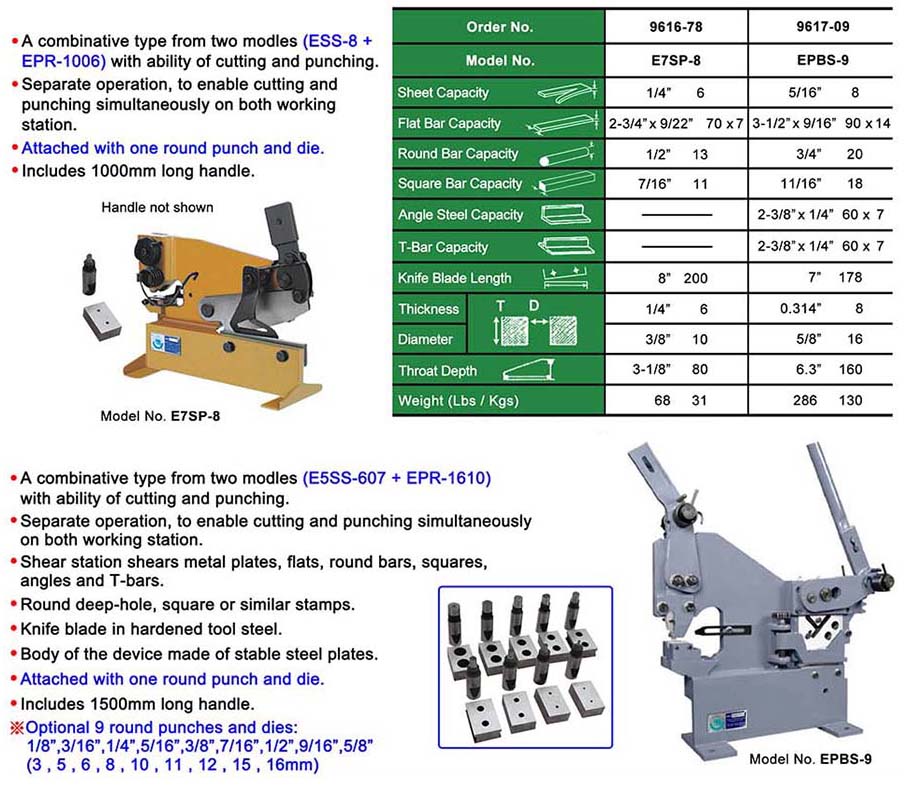 • A combinative type from two modles (ESS-8 + EPR-1006) with ability of cutting and punching.
• Separate operation, to enable cutting and punching simultaneously on both working station.
• Attached with one round punch and die.
• Includes 1000mm long handle.

Handle not shown

Model No. E7SP-8

| Order No. | 9616-78 | 9617-09 |
|---|---|---|
| Model No. | E7SP-8 | EPBS-9 |
| Sheet Capacity | 1/4" 6 | 5/16" 8 |
| Flat Bar Capacity | 2-3/4" x 9/22" 70 x 7 | 3-1/2" x 9/16" 90 x 14 |
| Round Bar Capacity | 1/2" 13 | 3/4" 20 |
| Square Bar Capacity | 7/16" 11 | 11/16" 18 |
| Angle Steel Capacity | —— | 2-3/8" x 1/4" 60 x 7 |
| T-Bar Capacity | —— | 2-3/8" x 1/4" 60 x 7 |
| Knife Blade Length | 8" 200 | 7" 178 |
| Thickness T D | 1/4" 6 | 0.314" 8 |
| Diameter | 3/8" 10 | 5/8" 16 |
| Throat Depth | 3-1/8" 80 | 6.3" 160 |
| Weight (Lbs / Kgs) | 68 31 | 286 130 |

• A combinative type from two modles (E5SS-607 + EPR-1610) with ability of cutting and punching.
• Separate operation, to enable cutting and punching simultaneously on both working station.
• Shear station shears metal plates, flats, round bars, squares, angles and T-bars.
• Round deep-hole, square or similar stamps.
• Knife blade in hardened tool steel.
• Body of the device made of stable steel plates.
• Attached with one round punch and die.
• Includes 1500mm long handle.
※Optional 9 round punches and dies: 1/8",3/16",1/4",5/16",3/8",7/16",1/2",9/16",5/8" (3 , 5 , 6 , 8 , 10 , 11 , 12 , 15 , 16mm)

Model No. EPBS-9