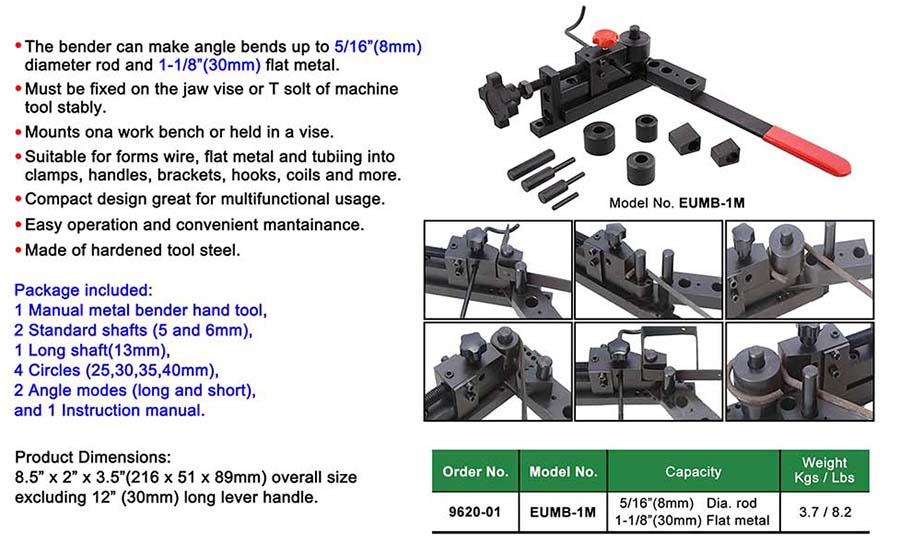 • The bender can make angle bends up to 5/16"(8mm) diameter rod and 1-1/8"(30mm) flat metal.
• Must be fixed on the jaw vise or T solt of machine tool stably.
• Mounts ona work bench or held in a vise.
• Suitable for forms wire, flat metal and tubiing into clamps, handles, brackets, hooks, coils and more.
• Compact design great for multifunctional usage.
• Easy operation and convenient mantainance.
• Made of hardened tool steel.

Package included:
1 Manual metal bender hand tool,
2 Standard shafts (5 and 6mm),
1 Long shaft(13mm),
4 Circles (25,30,35,40mm),
2 Angle modes (long and short),
and 1 Instruction manual.

Product Dimensions:
8.5" x 2" x 3.5"(216 x 51 x 89mm) overall size excluding 12" (30mm) long lever handle.

Model No. EUMB-1M

| Order No. | Model No. | Capacity | Weight Kgs / Lbs |
|---|---|---|---|
| 9620-01 | EUMB-1M | 5/16"(8mm) Dia. rod 1-1/8"(30mm) Flat metal | 3.7 / 8.2 |